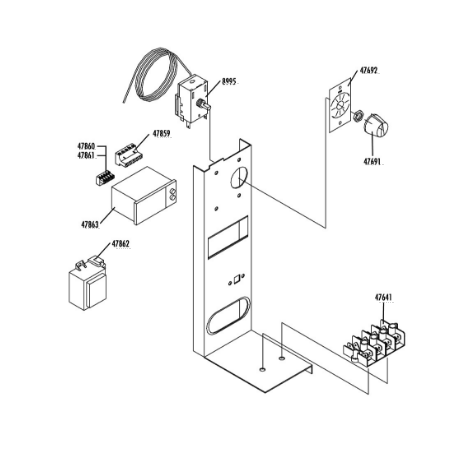 8995

47692

47859

47860
47861

47691

47863

47862

47641