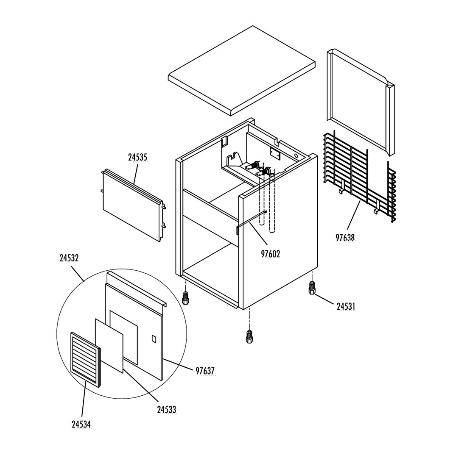 24535

97638

97602

24532

24531

97637

24533

24534