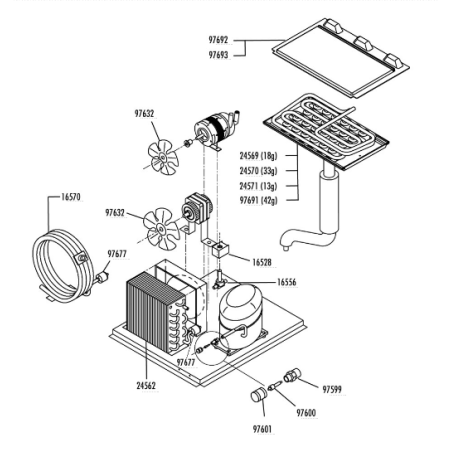 97692
97693
97632
24569 (18g)
24570 (33g)
24571 (13g)
97691 (42g)
16570
97632
97677
16528
16556
97677
24562
97599
97600
97601