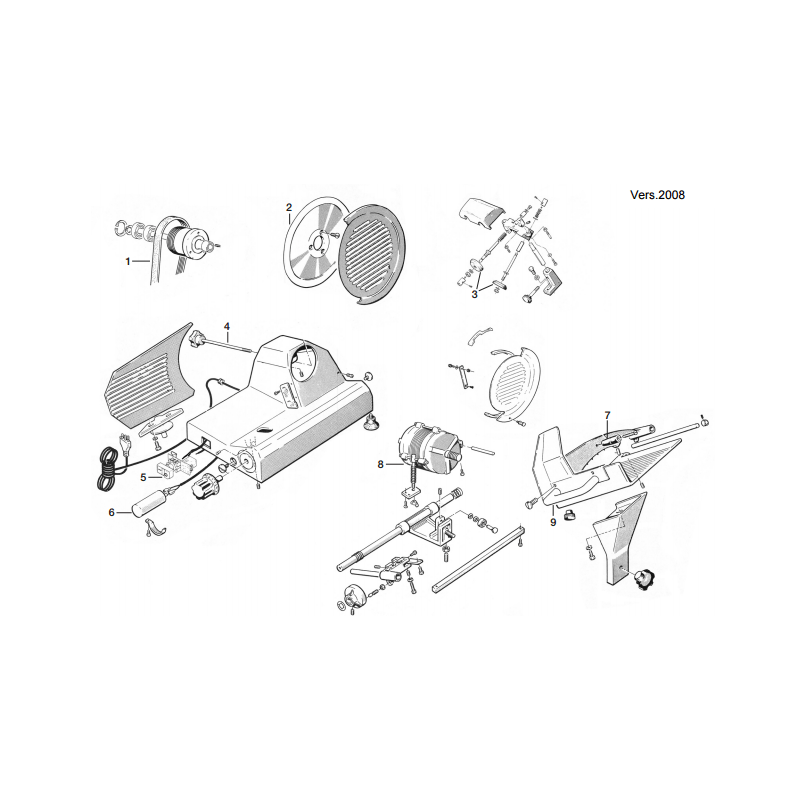 Vers.2008

1
2
3
4
5
6
7
8
9